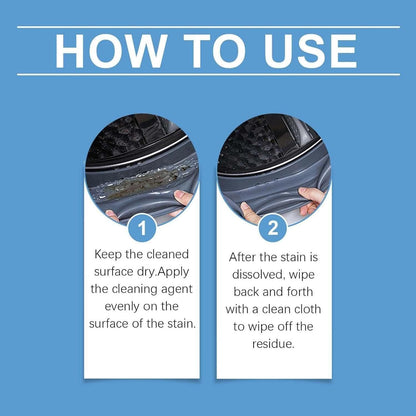 HOW TO USE

1

Keep the cleaned surface dry.Apply the cleaning agent evenly on the surface of the stain.

2

After the stain is dissolved, wipe back and forth with a clean cloth to wipe off the residue.